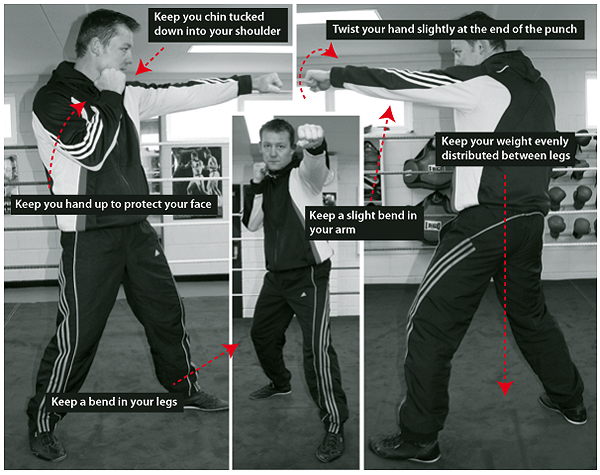 Keep you chin tucked down into your shoulder

Twist your hand slightly at the end of the punch

Keep your weight evenly distributed between legs

Keep you hand up to protect your face

Keep a slight bend in your arm

Keep a bend in your legs